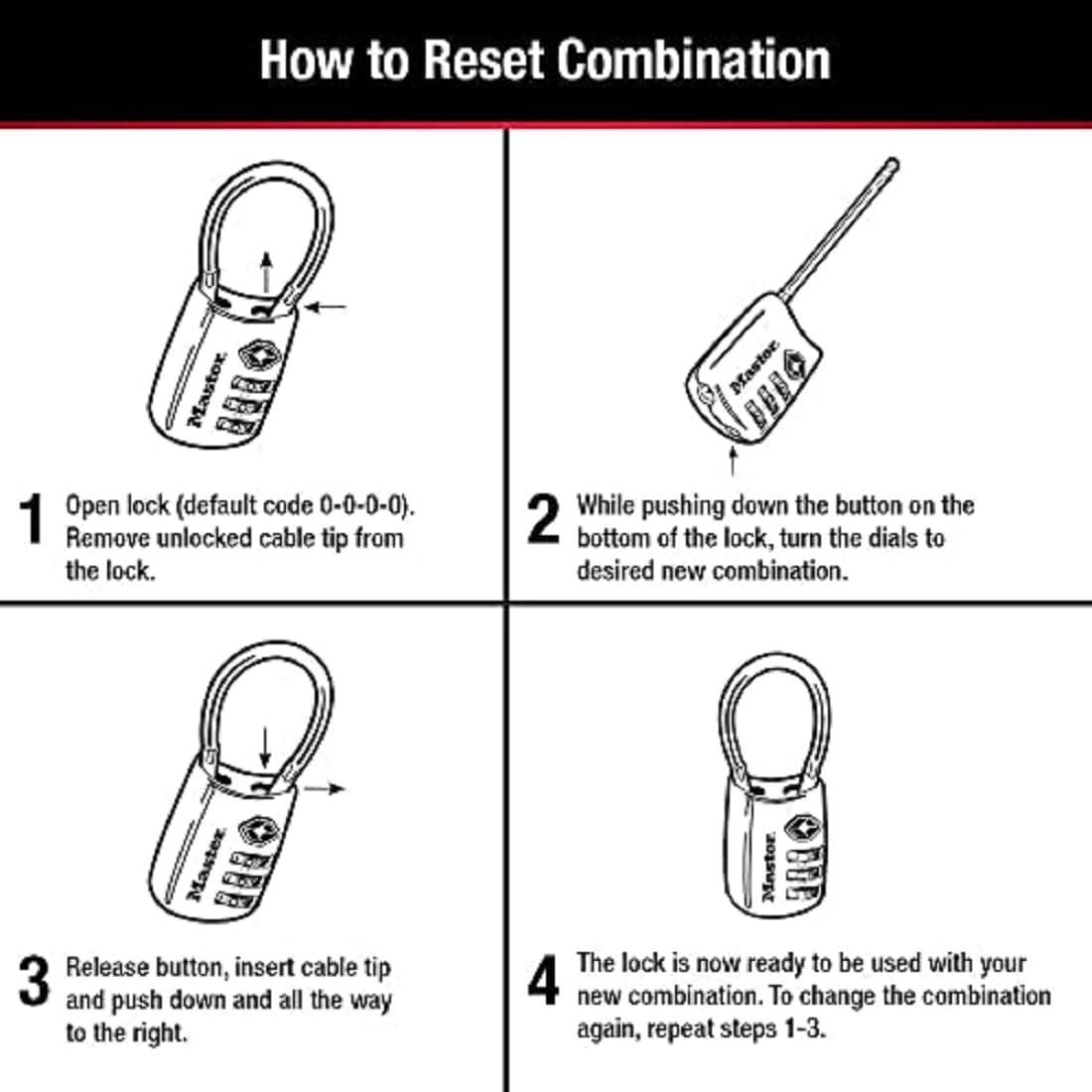 How to Reset Combination

Master

1 Open lock (default code 0-0-0-0). Remove unlocked cable tip from the lock.

Master

2 While pushing down the button on the bottom of the lock, turn the dials to desired new combination.

Master

3 Release button, insert cable tip and push down and all the way to the right.

Master

4 The lock is now ready to be used with your new combination. To change the combination again, repeat steps 1-3.