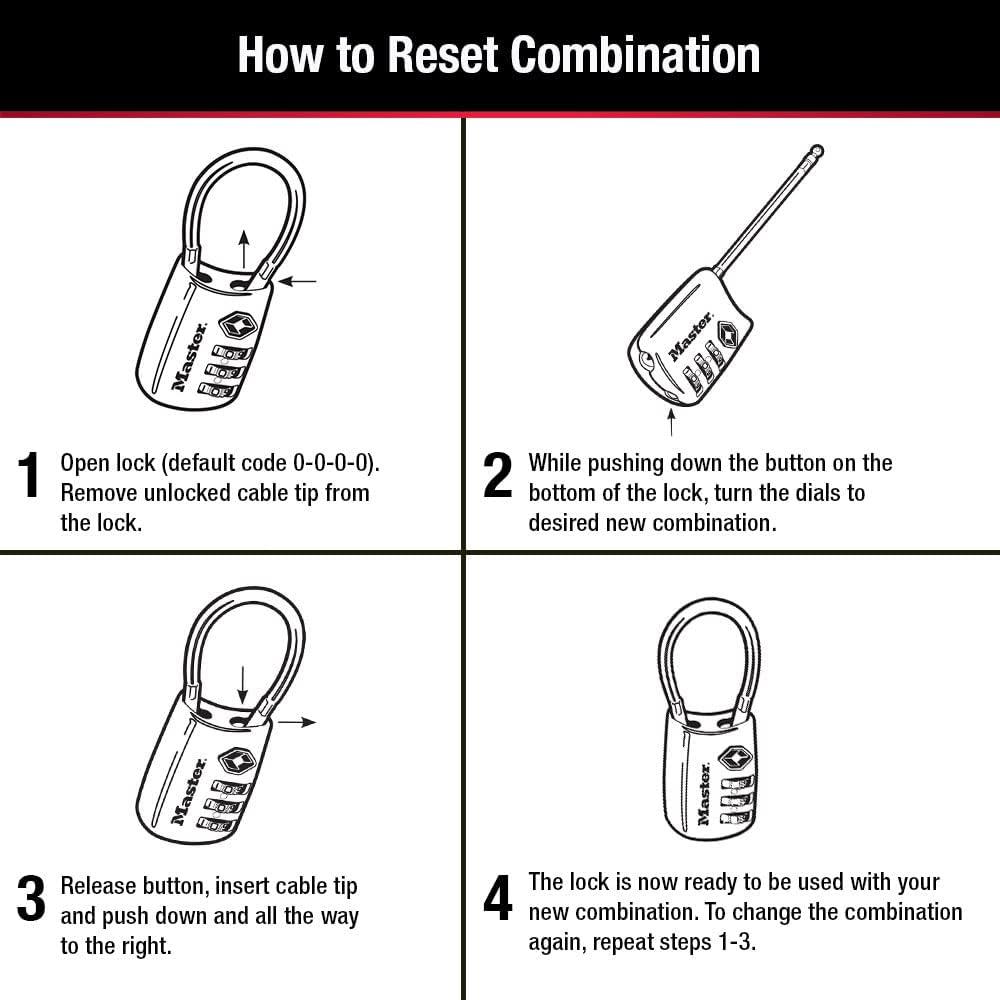 How to Reset Combination

Master

1 Open lock (default code 0-0-0-0). Remove unlocked cable tip from the lock.

Master

2 While pushing down the button on the bottom of the lock, turn the dials to desired new combination.

Master

3 Release button, insert cable tip and push down and all the way to the right.

Master

4 The lock is now ready to be used with your new combination. To change the combination again, repeat steps 1-3.