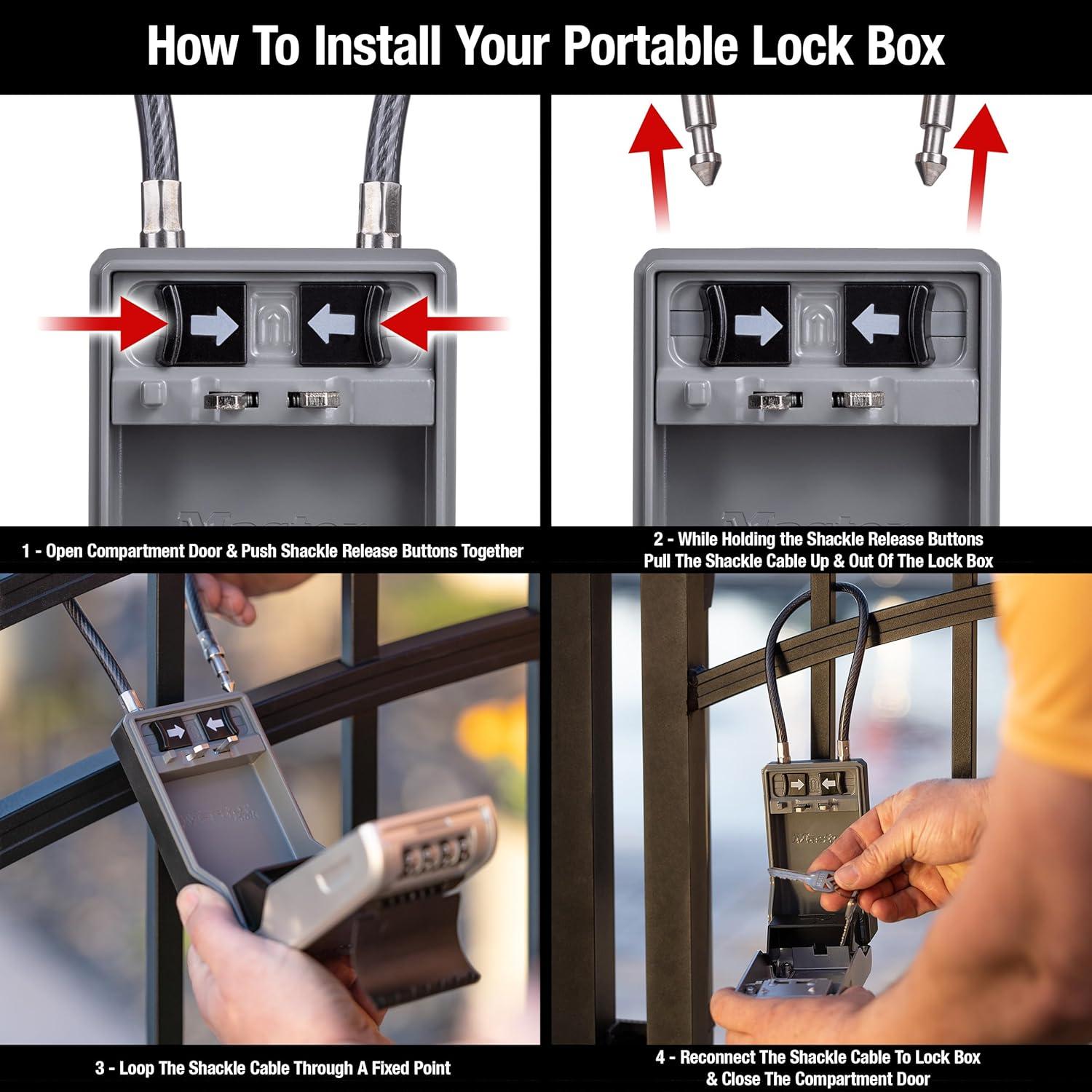 How To Install Your Portable Lock Box

1 - Open Compartment Door & Push Shackle Release Buttons Together

2 - While Holding the Shackle Release Buttons Pull The Shackle Cable Up & Out Of The Lock Box

3 - Loop The Shackle Cable Through A Fixed Point

4 - Reconnect The Shackle Cable To Lock Box & Close The Compartment Door