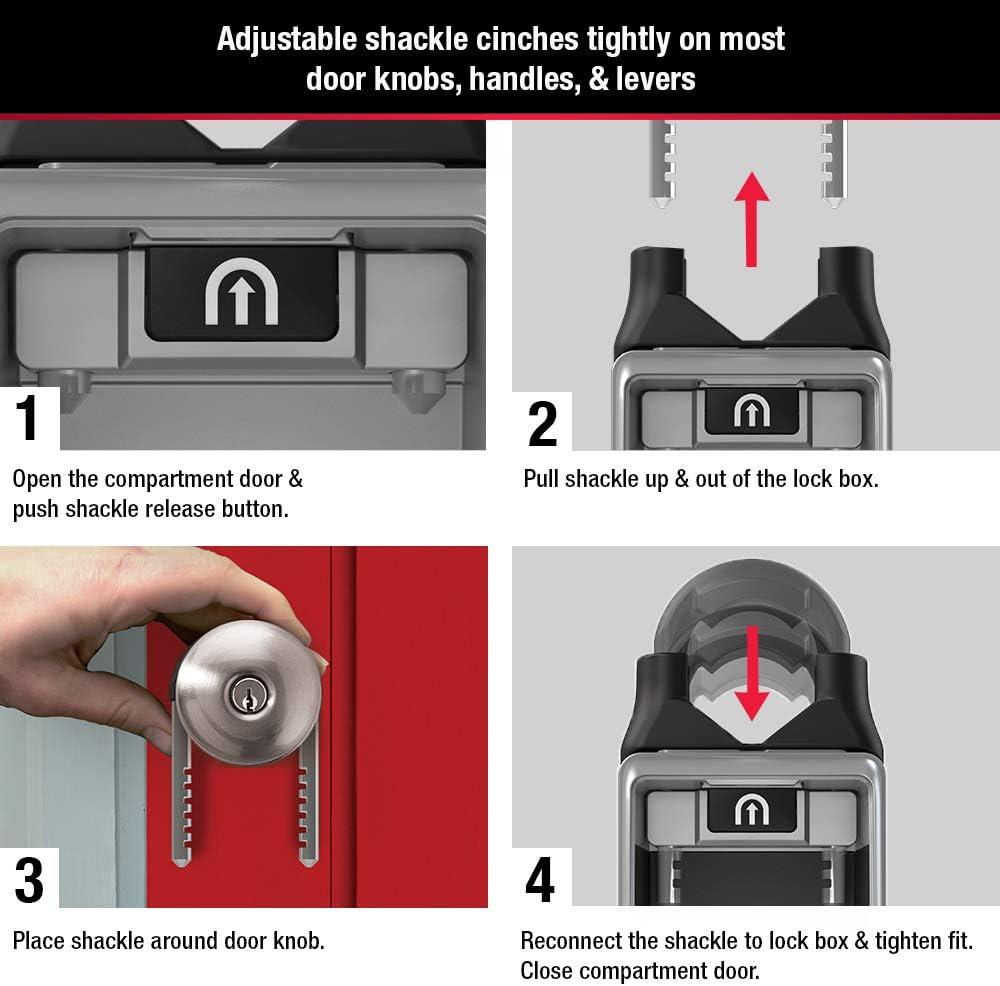 Adjustable shackle cinches tightly on most door knobs, handles, & levers

1

Open the compartment door & push shackle release button.

2

Pull shackle up & out of the lock box.

3

Place shackle around door knob.

4

Reconnect the shackle to lock box & tighten fit. Close compartment door.