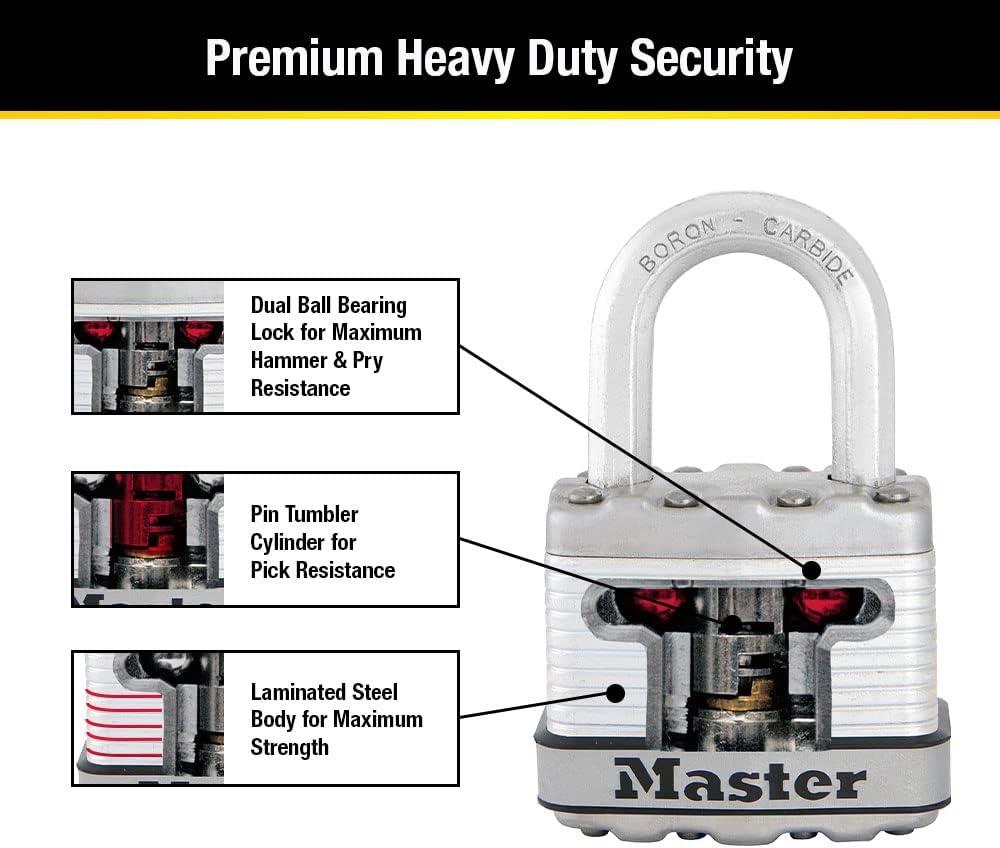 Premium Heavy Duty Security

Dual Ball Bearing Lock for Maximum Hammer & Pry Resistance

Pin Tumbler Cylinder for Pick Resistance

Laminated Steel Body for Maximum Strength

BORON - CARBIDE

Master