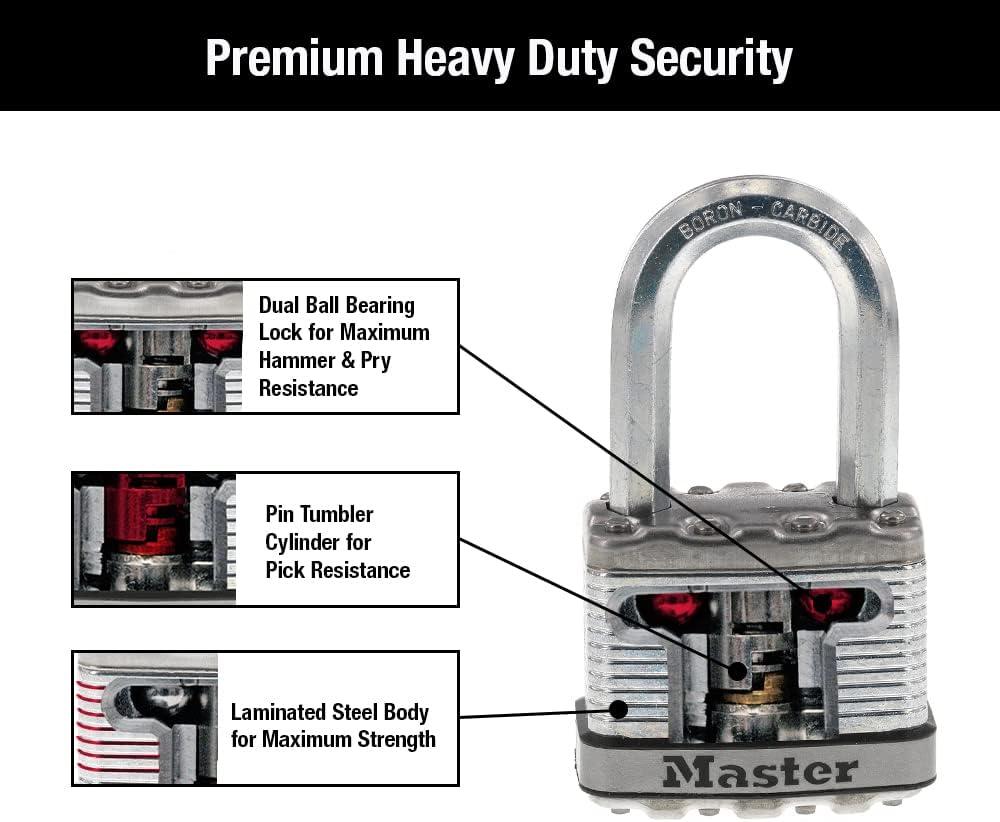 Premium Heavy Duty Security

Dual Ball Bearing Lock for Maximum Hammer & Pry Resistance

Pin Tumbler Cylinder for Pick Resistance

Laminated Steel Body for Maximum Strength

BORON - CARBIDE

Master