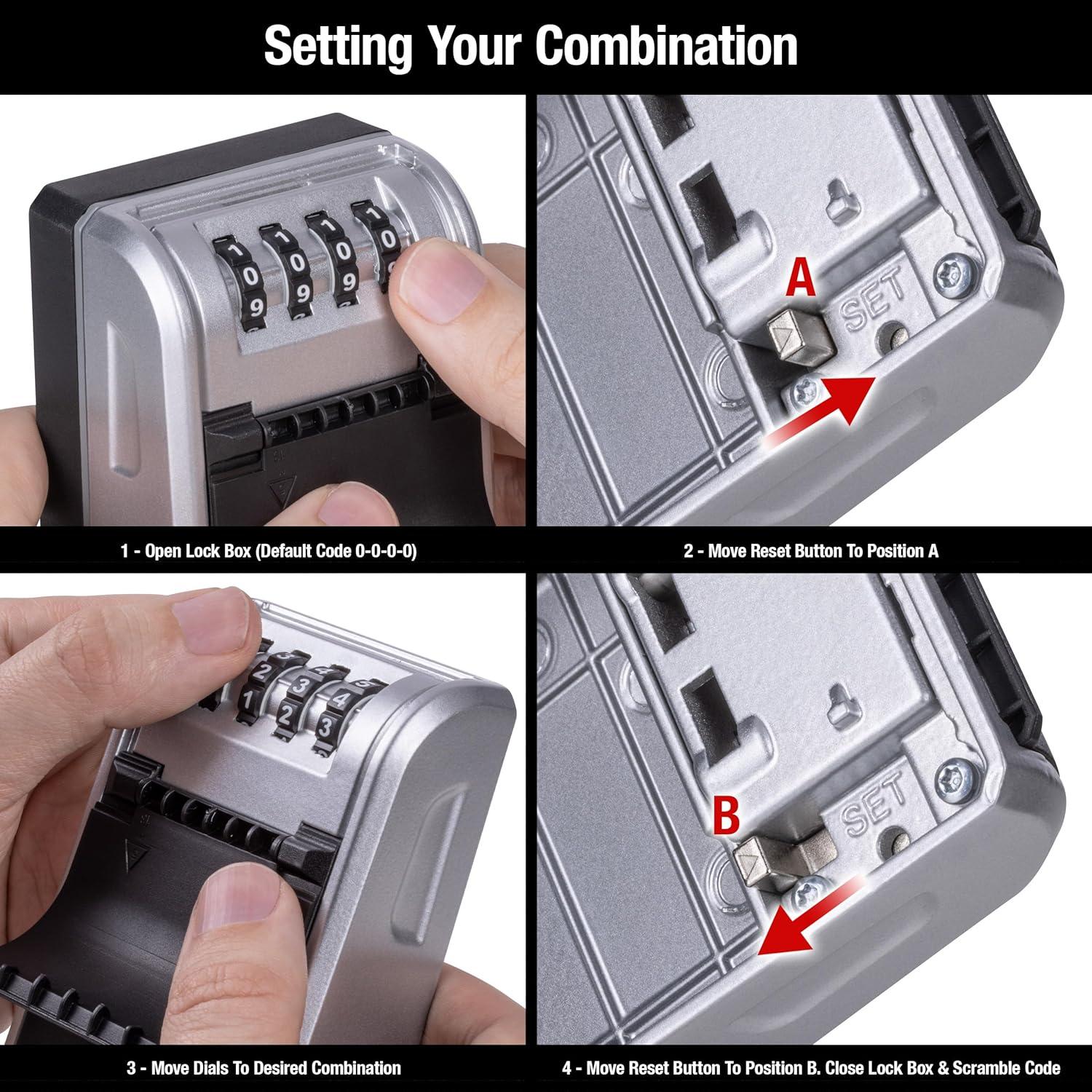 Setting Your Combination

1 0 9
1 0 9
1 0 9
1 0

1 - Open Lock Box (Default Code 0-0-0-0)

A
SET

2 - Move Reset Button To Position A

2 1
3 2
4 3

3 - Move Dials To Desired Combination

B
SET

4 - Move Reset Button To Position B. Close Lock Box & Scramble Code