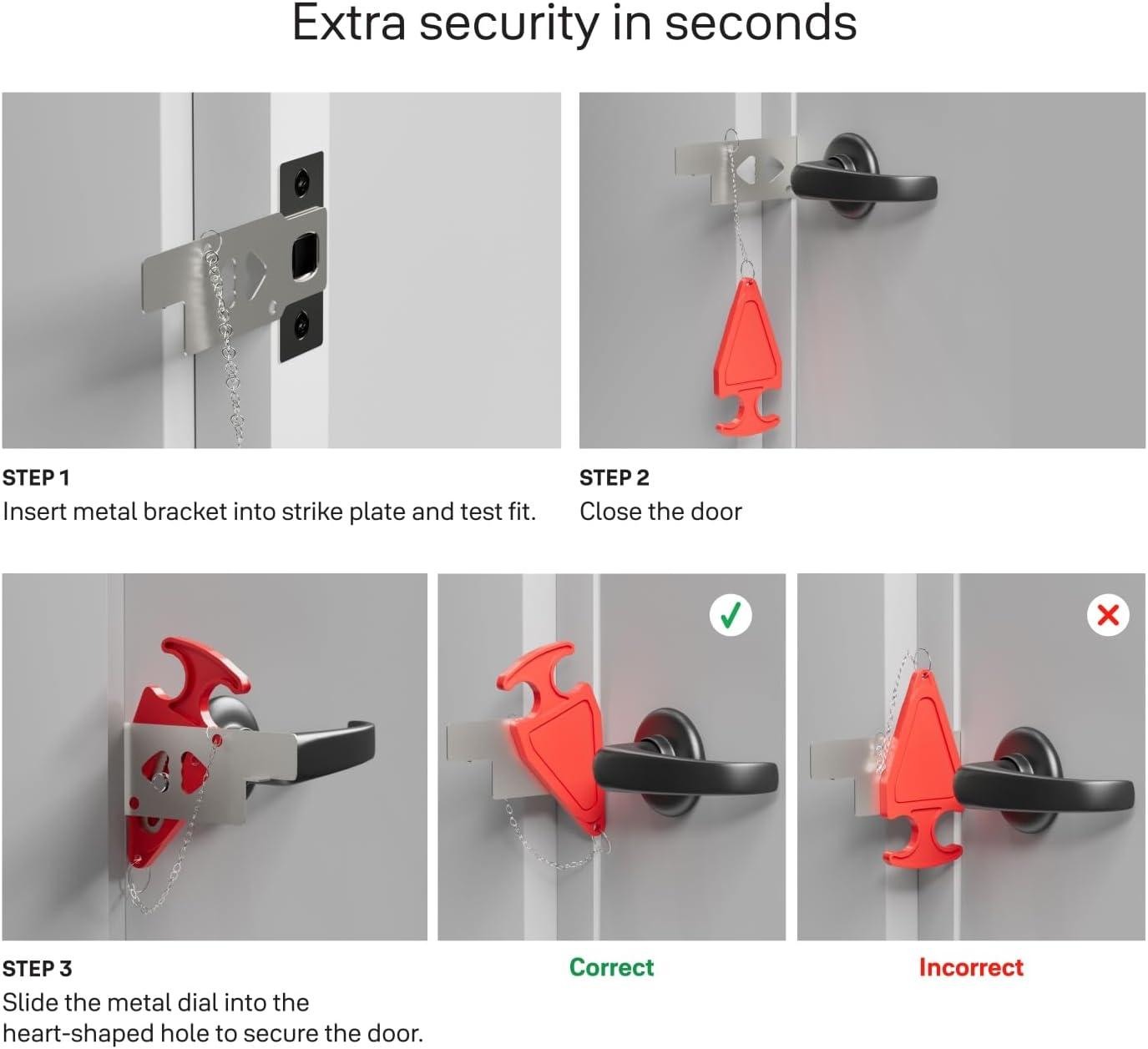 Extra security in seconds

STEP 1
Insert metal bracket into strike plate and test fit.

STEP 2
Close the door

STEP 3
Slide the metal dial into the heart-shaped hole to secure the door.

Correct

Incorrect