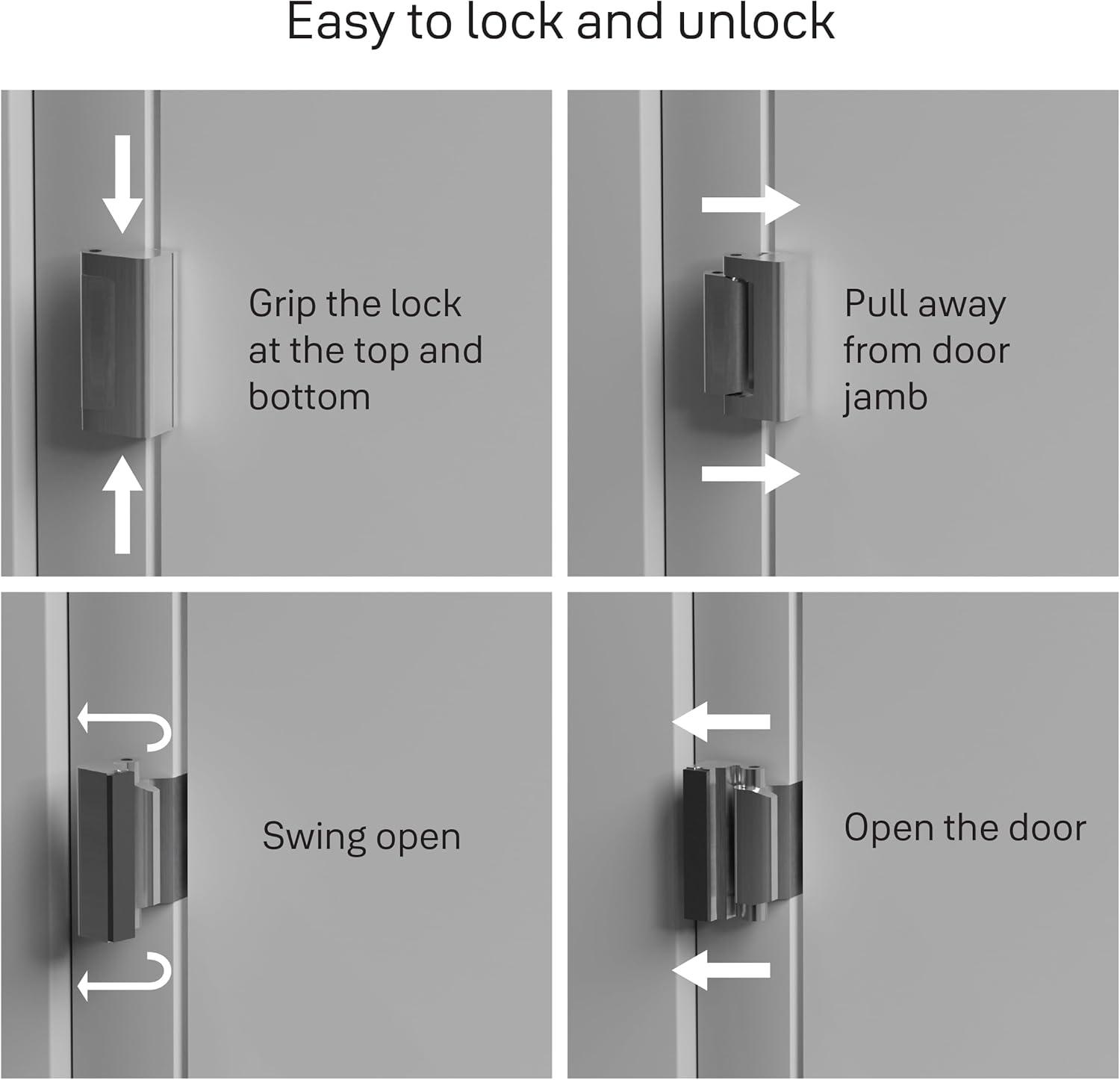 Easy to lock and unlock

Grip the lock at the top and bottom

Pull away from door jamb

Swing open

Open the door